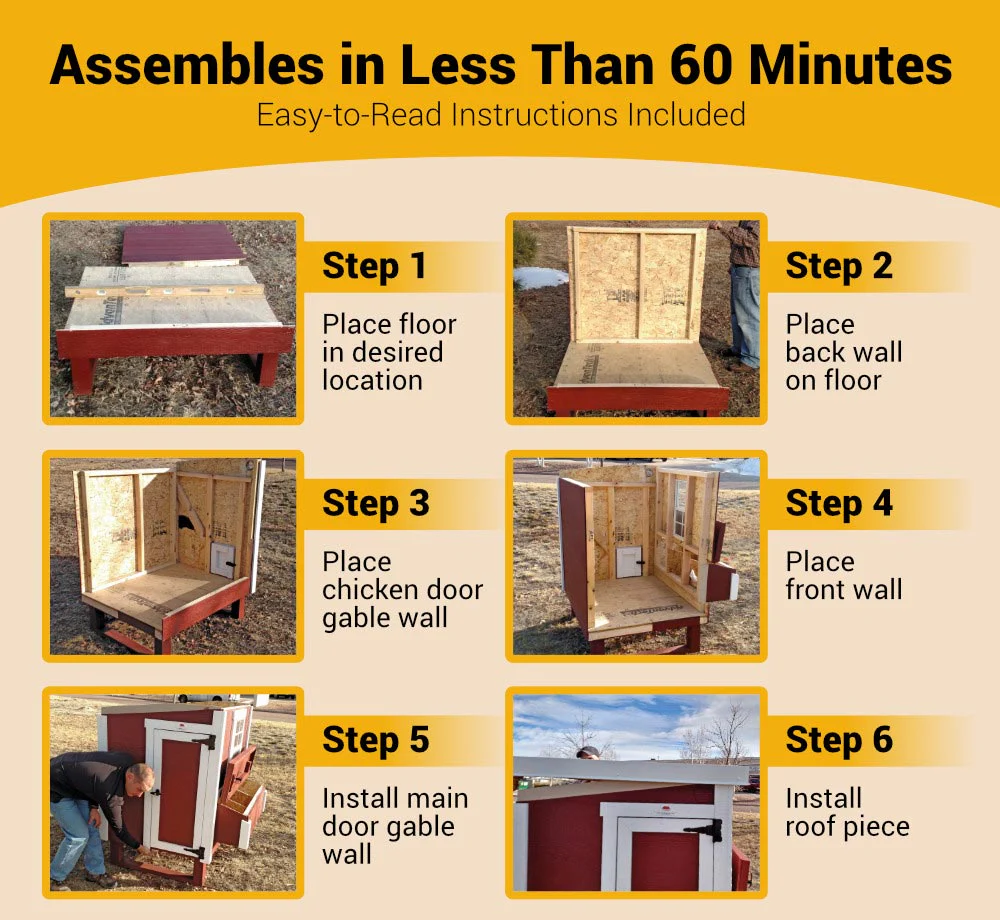 Assembles in Less Than 60 Minutes
Easy-to-Read Instructions Included

Step 1
Place floor in desired location

Step 2
Place back wall on floor

Step 3
Place chicken door gable wall

Step 4
Place front wall

Step 5
Install main door gable wall

Step 6
Install roof piece